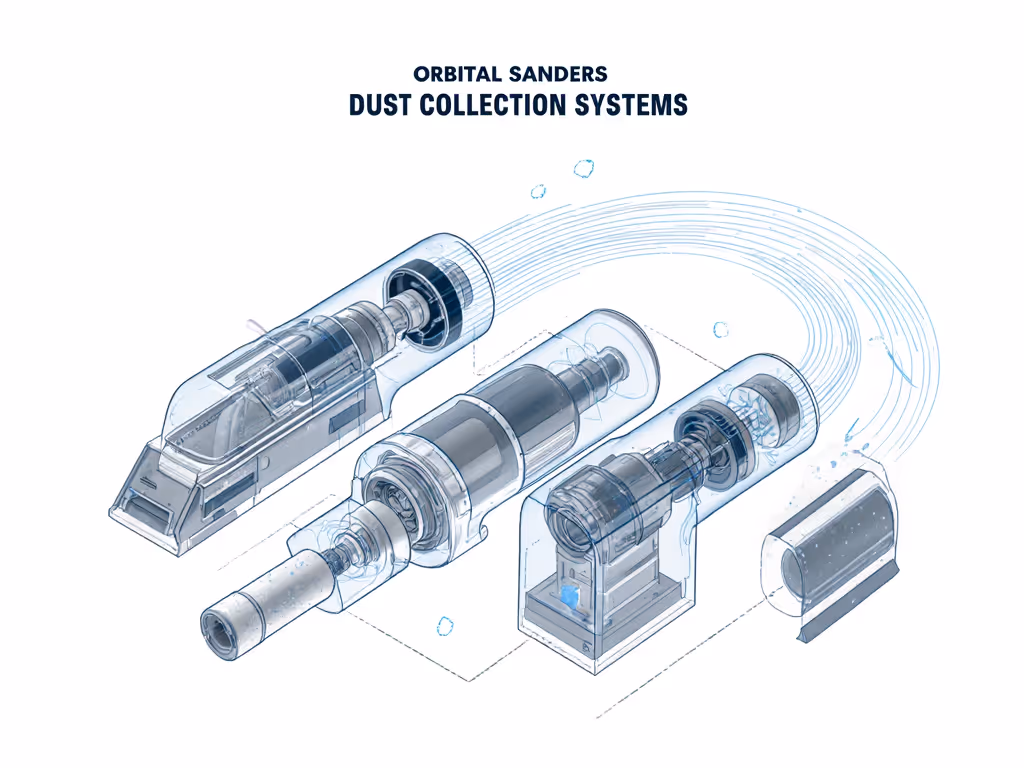 ORBITAL SANDERS
DUST COLLECTION SYSTEMS